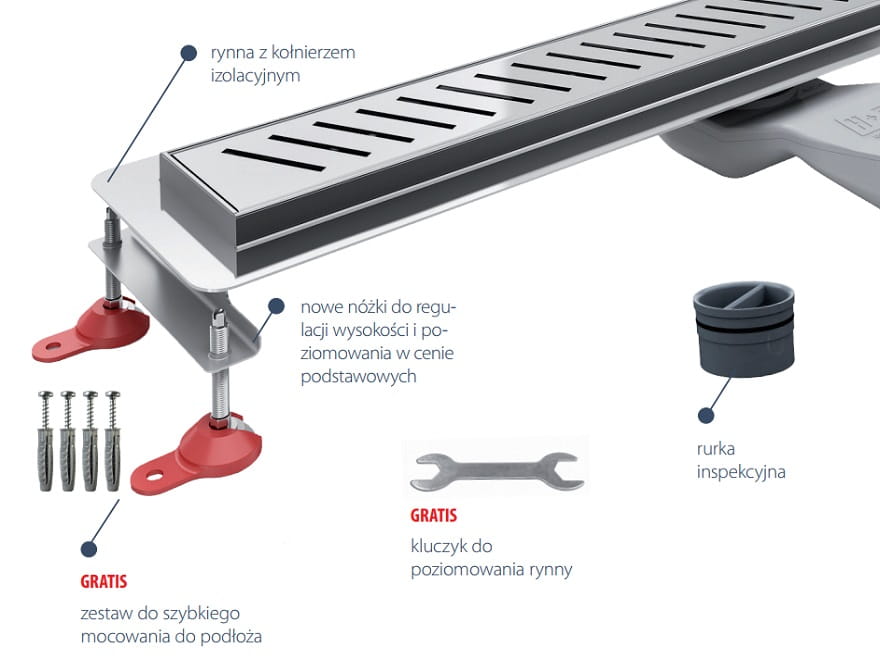 rynna z kołnierzem izolacyjnym

nowe nóżki do regulacji wysokości i poziomowania w cenie podstawowych

rurka inspekcyjna

GRATIS

kluczyk do poziomowania rynny

GRATIS

zestaw do szybkiego mocowania do podłoża