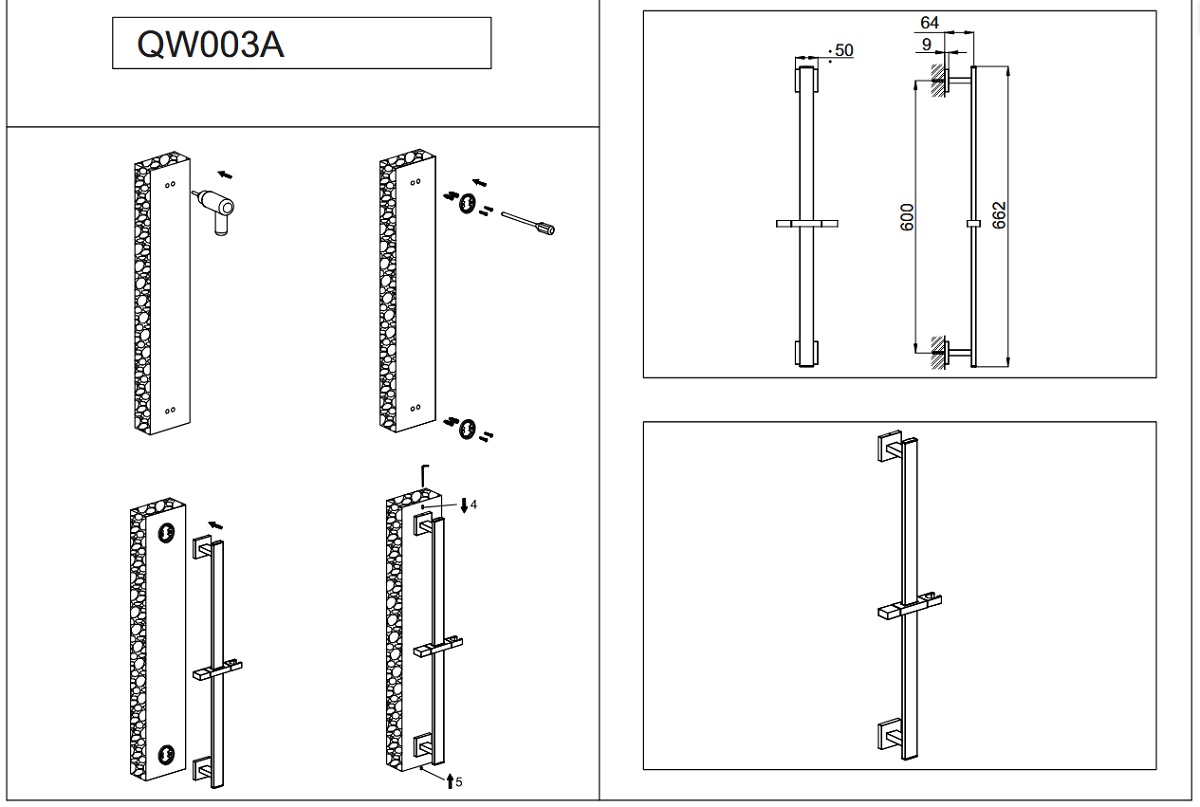 QW003A

4

5

50

64

9

600

662